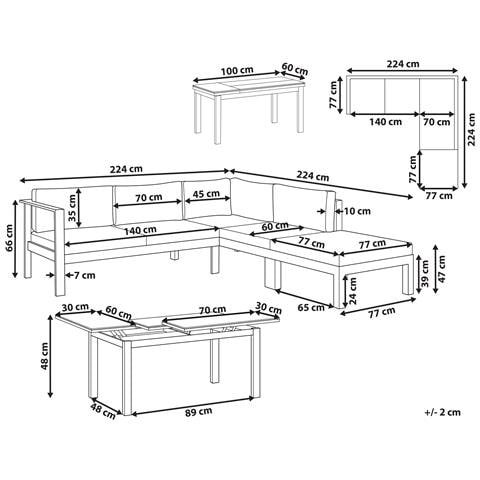 100 cm
60 cm

224 cm
77 cm
140 cm
70 cm
224 cm
77 cm
77 cm

224 cm
224 cm
35 cm
70 cm
45 cm
10 cm
66 cm
140 cm
60 cm
77 cm
77 cm
7 cm
39 cm
47 cm
24 cm
65 cm
77 cm

30 cm
60 cm
70 cm
30 cm
48 cm
48 cm
89 cm

+/- 2 cm