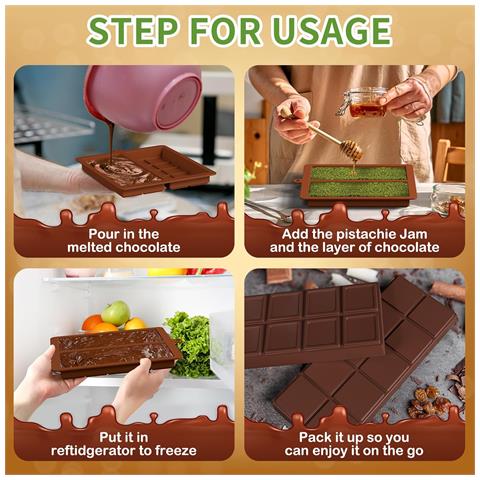 STEP FOR USAGE

Pour in the melted chocolate

Add the pistachie Jam and the layer of chocolate

Put it in reftidgerator to freeze

Pack it up so you can enjoy it on the go