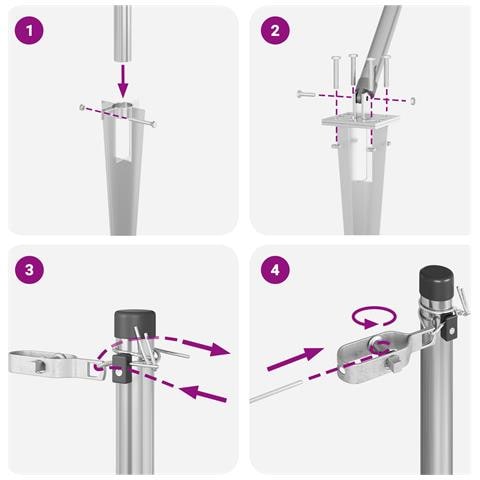 1

2

3

4