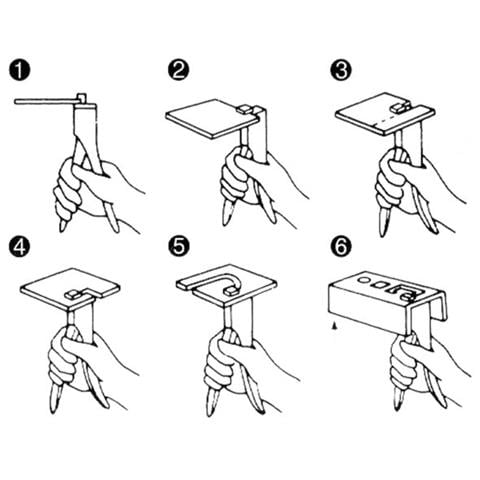 1
2
3
4
5
6