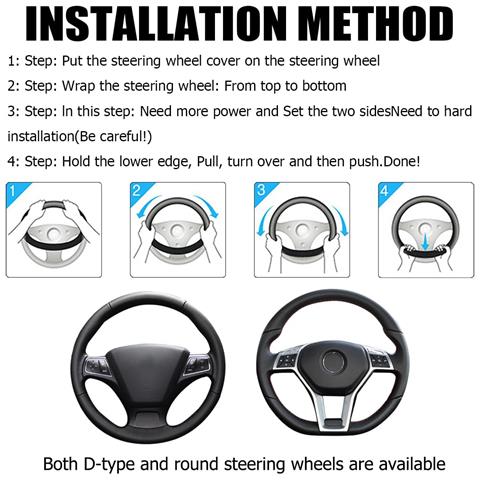 INSTALLATION METHOD

1: Step: Put the steering wheel cover on the steering wheel

2: Step: Wrap the steering wheel: From top to bottom

3: Step: In this step: Need more power and Set the two sidesNeed to hard installation(Be careful!)

4: Step: Hold the lower edge, Pull, turn over and then push.Done!

1

2

3

4

Both D-type and round steering wheels are available