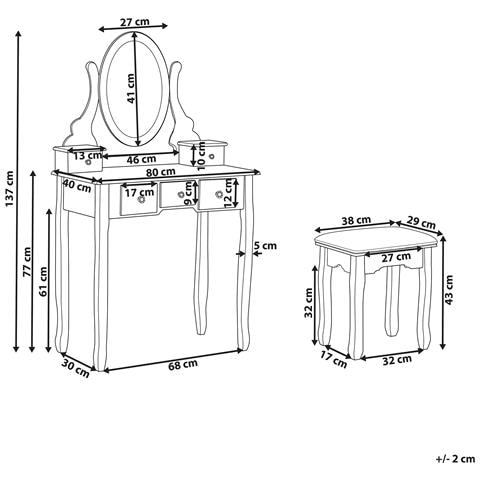 27 cm
41 cm
137 cm
13 cm
46 cm
10 cm
80 cm
40 cm
17 cm
9 cm
12 cm
77 cm
61 cm
5 cm
30 cm
68 cm
38 cm
29 cm
27 cm
32 cm
43 cm
17 cm
32 cm
+/- 2 cm