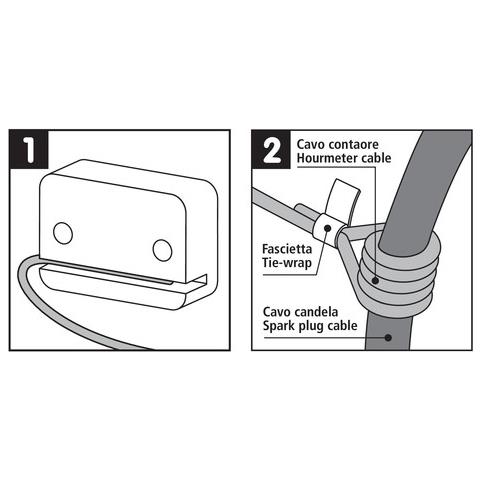 1

2

Cavo contaore
Hourmeter cable

Fascietta
Tie-wrap

Cavo candela
Spark plug cable