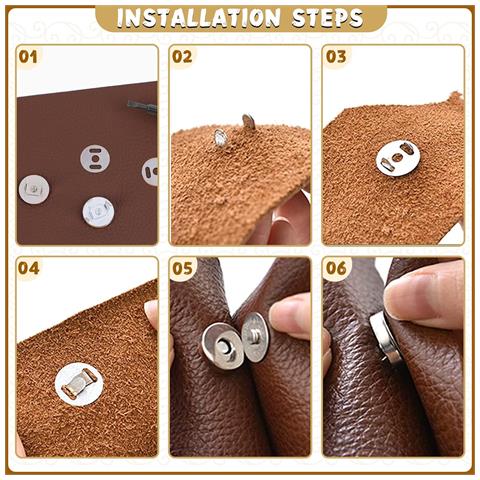 INSTALLATION STEPS

01

02

03

04

05

06