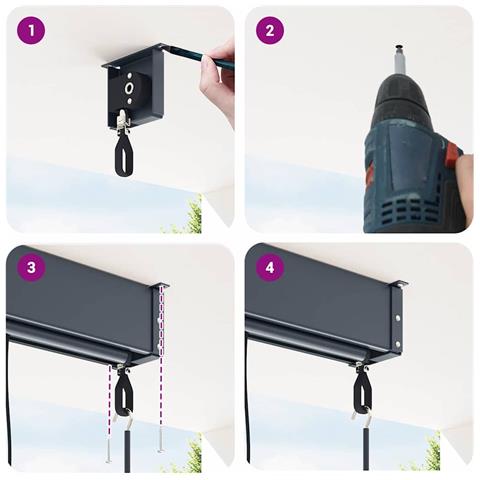 1

2

3

4