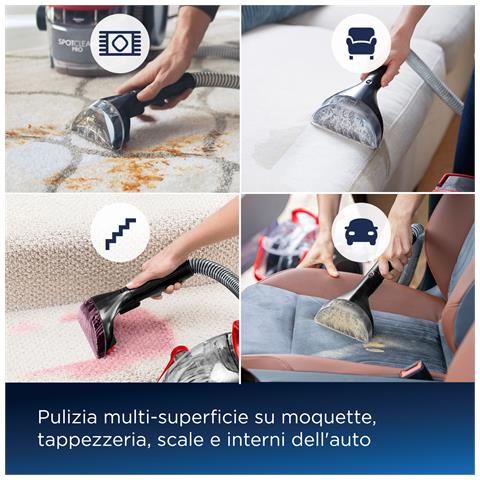 SPOTCLEAN PRO

Pulizia multi-superficie su moquette, tappezzeria, scale e interni dell'auto