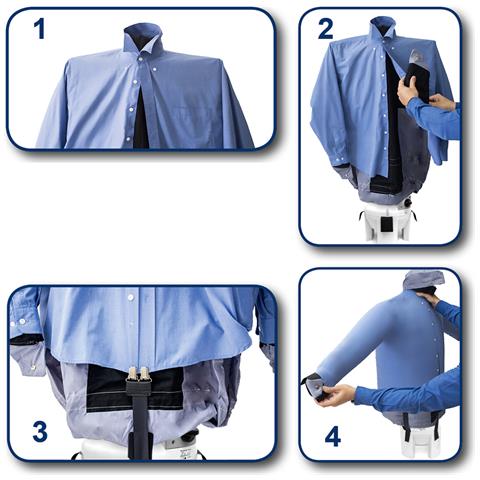 1

2

3

4