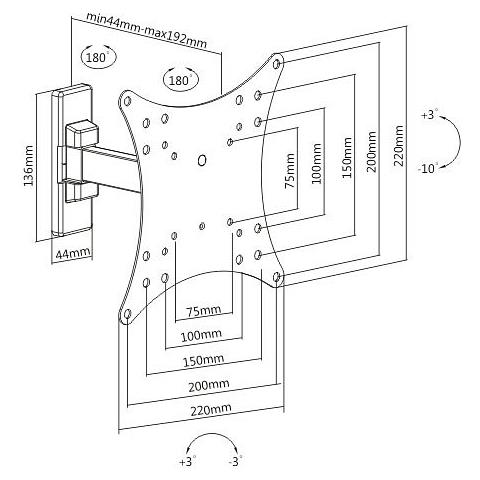 min44mm-max192mm

180°

180°

136mm

44mm

75mm

100mm

150mm

200mm

220mm

+3°

-10°

75mm

100mm

150mm

200mm

220mm

+3°

-3°