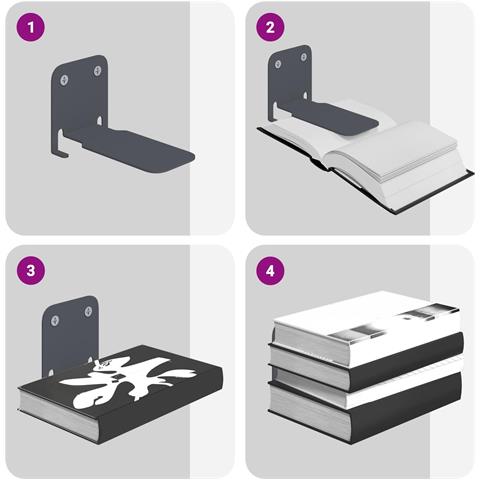 1

2

3

4