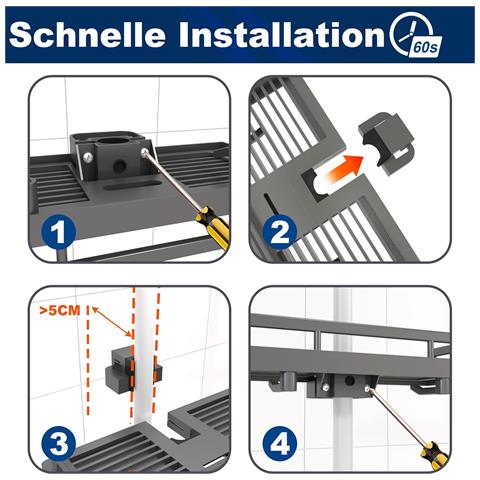 Schnelle Installation

60s

1

2

>5CM

3

4