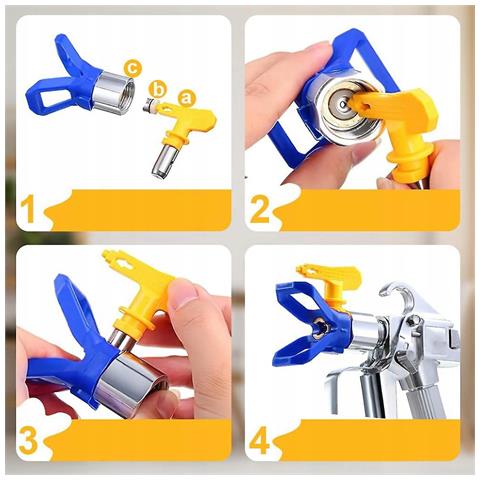 c
b
a
1
2
3
4