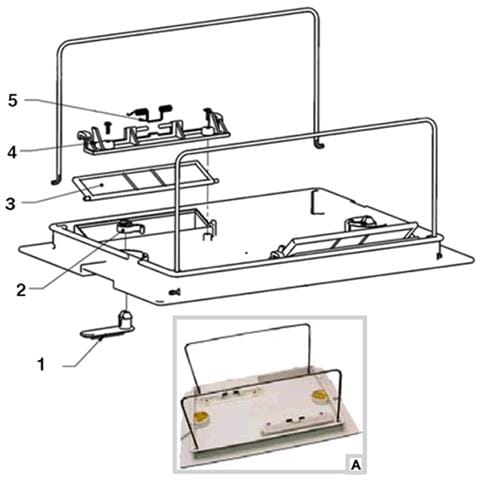 5
4
3
2
1
A