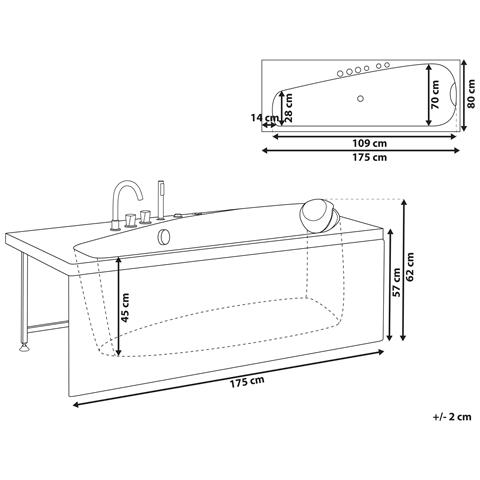 14 cm
28 cm
70 cm
80 cm
109 cm
175 cm
45 cm
57 cm
62 cm
175 cm
+/- 2 cm