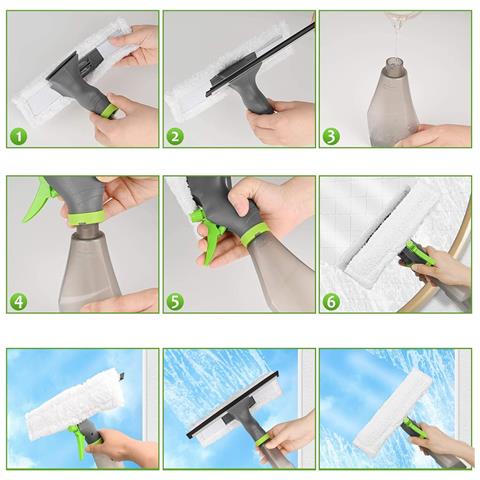 1
2
3
4
5
6