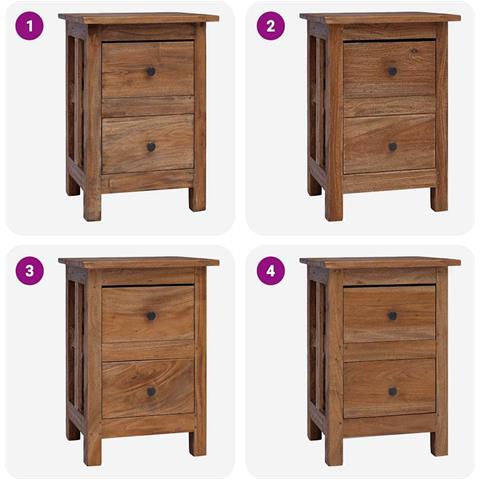 1

2

3

4