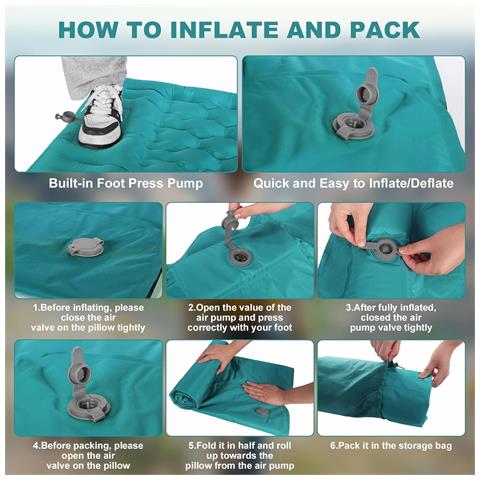 HOW TO INFLATE AND PACK

Built-in Foot Press Pump

Quick and Easy to Inflate/Deflate

1.Before inflating, please close the air valve on the pillow tightly

2.Open the value of the air pump and press correctly with your foot

3.After fully inflated, closed the air pump valve tightly

4.Before packing, please open the air valve on the pillow

5.Fold it in half and roll up towards the pillow from the air pump

6.Pack it in the storage bag