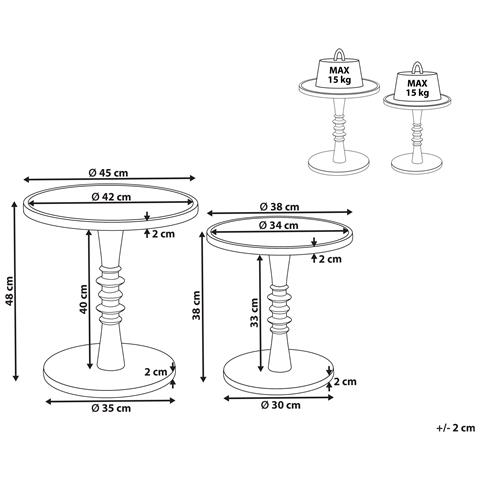 MAX
15 kg

MAX
15 kg

Ø 45 cm
Ø 42 cm
2 cm
48 cm
40 cm
2 cm
Ø 35 cm

Ø 38 cm
Ø 34 cm
2 cm
38 cm
33 cm
2 cm
Ø 30 cm

+/- 2 cm