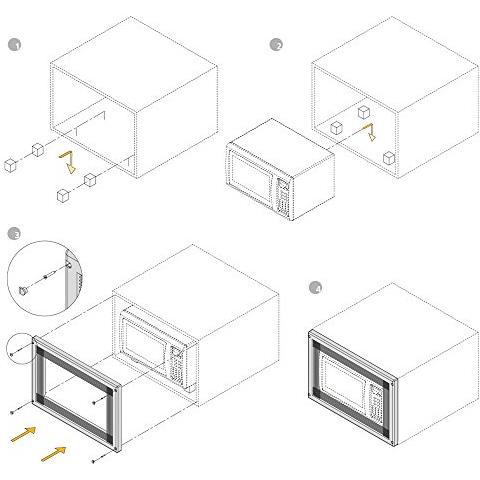 1

2

3

4