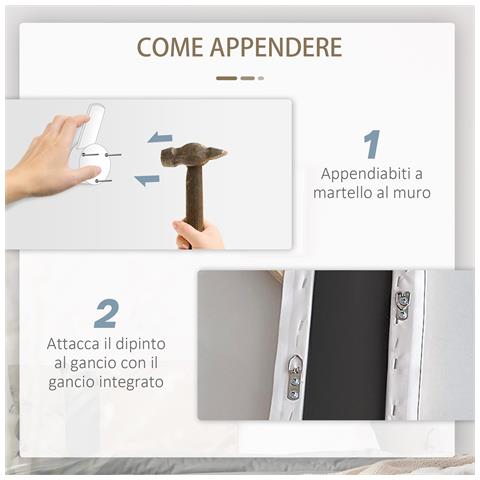 COME APPENDERE

1
Appendiabiti a martello al muro

2
Attacca il dipinto al gancio con il gancio integrato