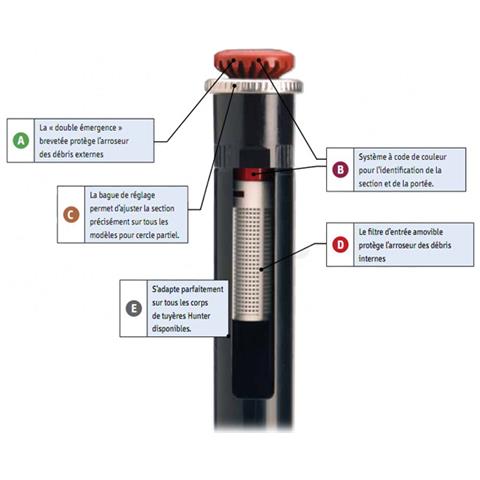 A La « double émergence » brevetée protège l'arroseur des débris externes

B Système à code de couleur pour l'identification de la section et de la portée.

C La bague de réglage permet d'ajuster la section précisément sur tous les modèles pour cercle partiel.

D Le filtre d'entrée amovible protège l'arroseur des débris internes

E S'adapte parfaitement sur tous les corps de tuyères Hunter disponibles.