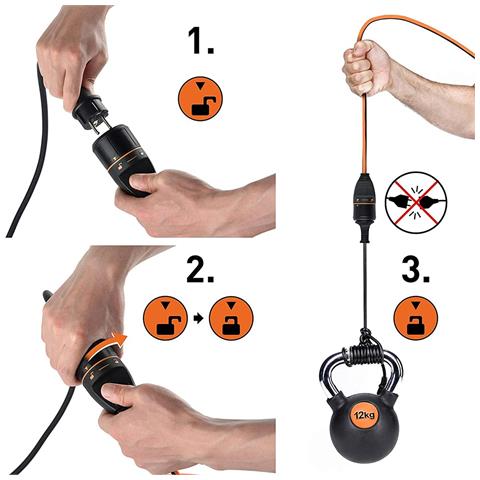 1.

2.

3.

12kg