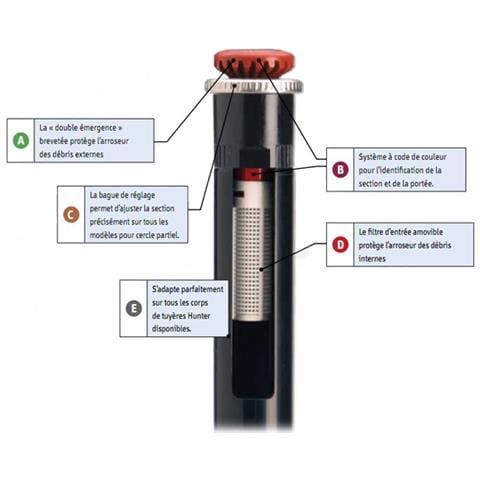 A
La « double émergence » brevetée protège l'arroseur des débris externes

B
Système à code de couleur pour l'identification de la section et de la portée.

C
La bague de réglage permet d'ajuster la section précisément sur tous les modèles pour cercle partiel.

D
Le filtre d'entrée amovible protège l'arroseur des débris internes

E
S'adapte parfaitement sur tous les corps de tuyères Hunter disponibles.