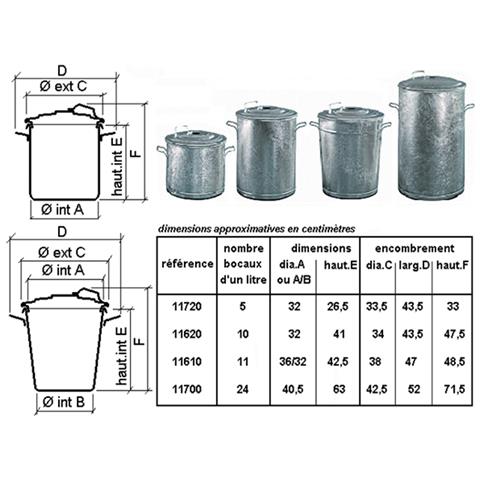 D
Ø ext C
haut.int E
F
Ø int A

D
Ø ext C
Ø int A
haut.int E
F
Ø int B

dimensions approximatives en centimètres

| référence | nombre bocaux d'un litre | dimensions dia.A ou A/B | dimensions haut.E | encombrement dia.C | encombrement larg.D | encombrement haut.F |
|---|---|---|---|---|---|---|
| 11720 | 5 | 32 | 26,5 | 33,5 | 43,5 | 33 |
| 11620 | 10 | 32 | 41 | 34 | 43,5 | 47,5 |
| 11610 | 11 | 36/32 | 42,5 | 38 | 47 | 48,5 |
| 11700 | 24 | 40,5 | 63 | 42,5 | 52 | 71,5 |