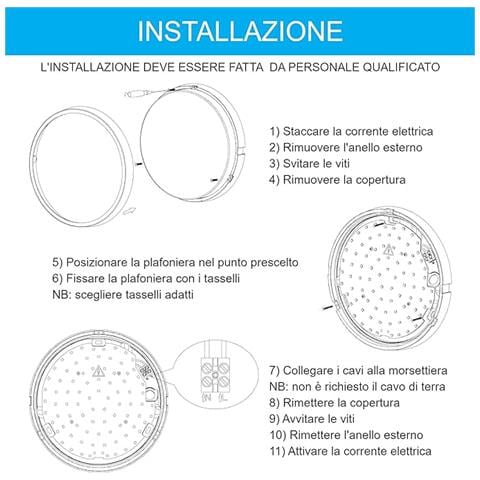 INSTALLAZIONE

L'INSTALLAZIONE DEVE ESSERE FATTA DA PERSONALE QUALIFICATO

1) Staccare la corrente elettrica
2) Rimuovere l'anello esterno
3) Svitare le viti
4) Rimuovere la copertura

5) Posizionare la plafoniera nel punto prescelto
6) Fissare la plafoniera con i tasselli
NB: scegliere tasselli adatti

N L

7) Collegare i cavi alla morsettiera
NB: non è richiesto il cavo di terra
8) Rimettere la copertura
9) Avvitare le viti
10) Rimettere l'anello esterno
11) Attivare la corrente elettrica