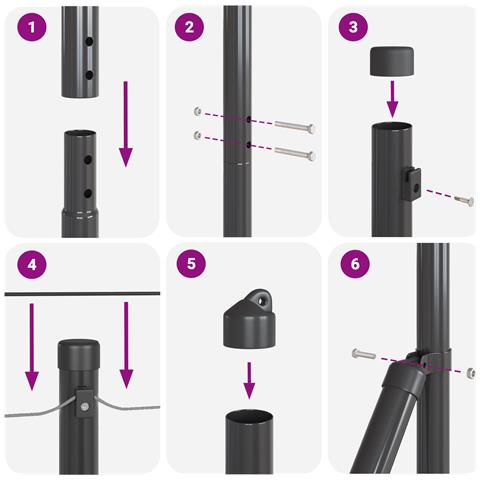 1
2
3
4
5
6