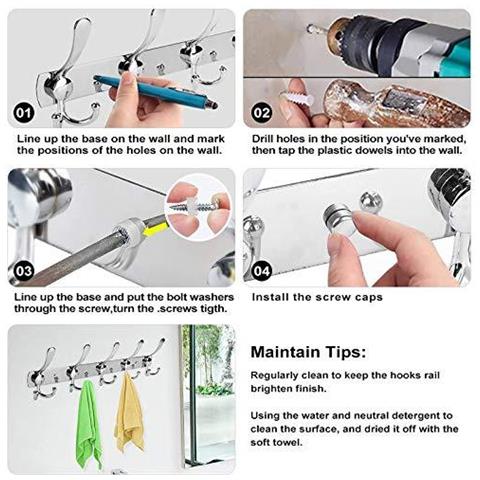 01

Line up the base on the wall and mark the positions of the holes on the wall.

02

Drill holes in the position you've marked, then tap the plastic dowels into the wall.

03

Line up the base and put the bolt washers through the screw,turn the .screws tigth.

04

Install the screw caps

Maintain Tips:

Regularly clean to keep the hooks rail brighten finish.

Using the water and neutral detergent to clean the surface, and dried it off with the soft towel.