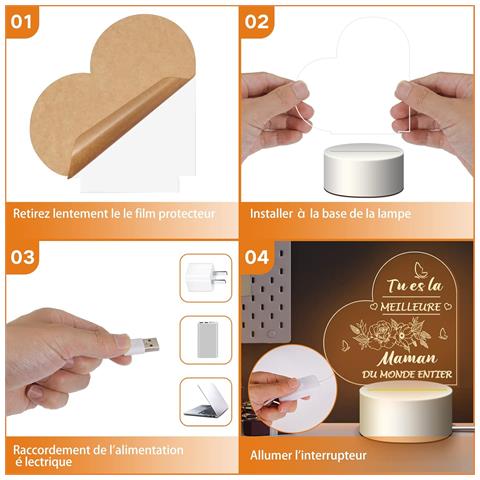 01

Retirez lentement le le film protecteur

02

Installer à la base de la lampe

03

Raccordement de l'alimentation é lectrique

04

Tu es la
MEILLEURE
Maman
DU MONDE ENTIER

Allumer l'interrupteur