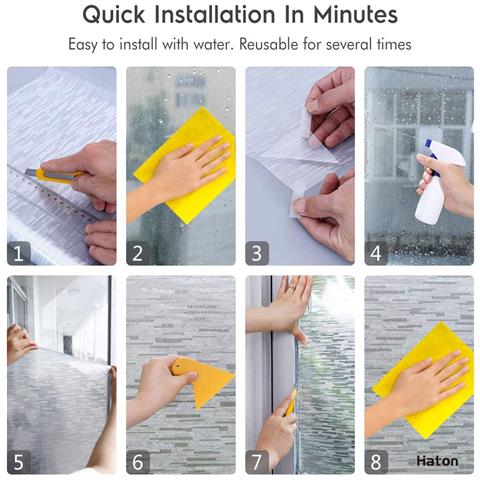 Quick Installation In Minutes

Easy to install with water. Reusable for several times

1

2

3

4

5

6

7

8

Haton