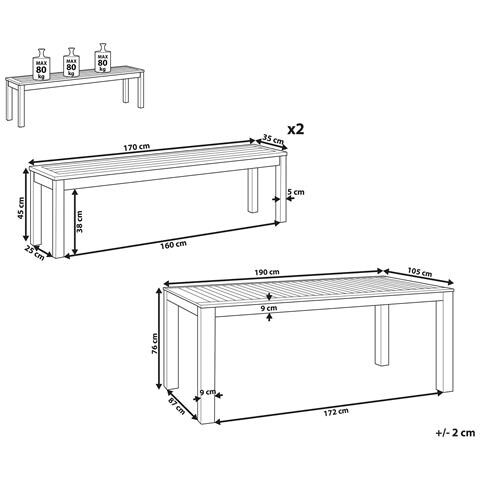 MAX
80
kg

MAX
80
kg

MAX
80
kg

x2

170 cm
35 cm
5 cm
45 cm
38 cm
25 cm
160 cm

190 cm
105 cm
9 cm
76 cm
9 cm
87 cm
172 cm

+/- 2 cm