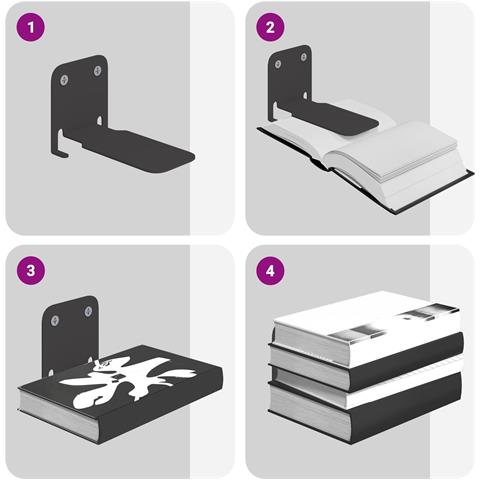 1

2

3

4