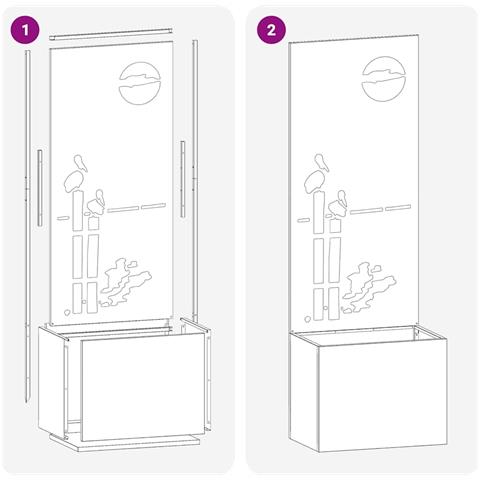 1

2