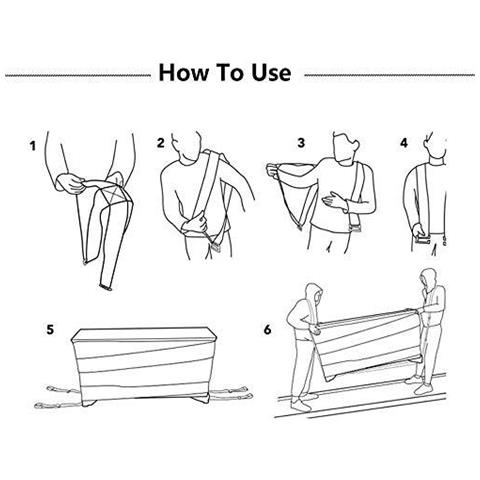 How To Use

1

2

3

4

5

6