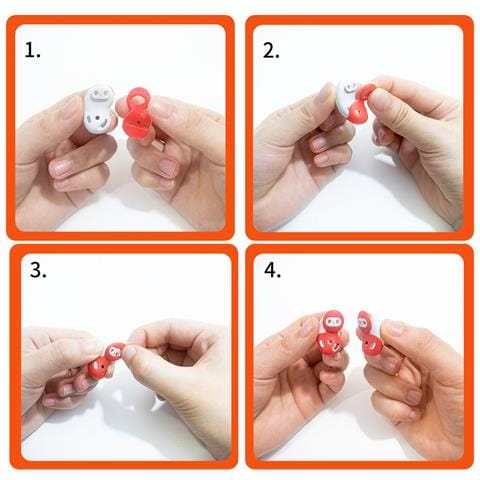 1.

2.

3.

4.