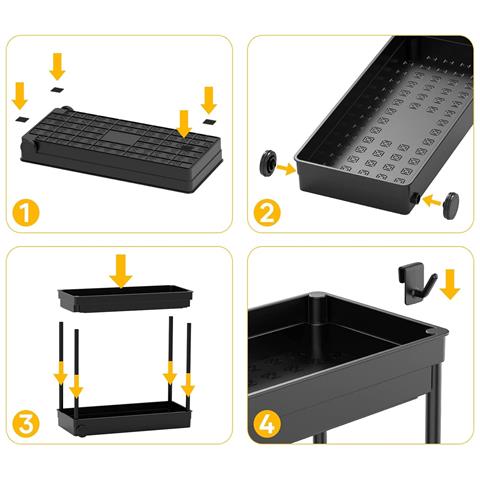 1

2

3

4