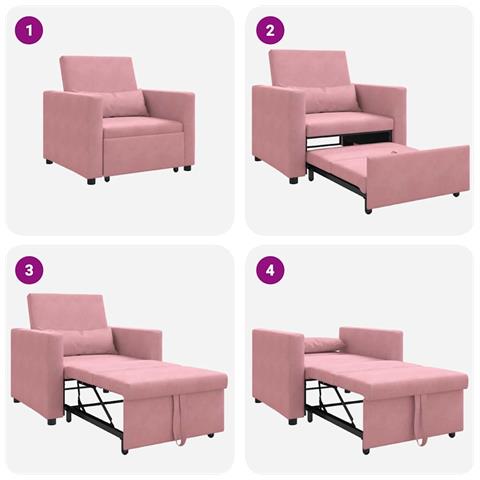 1

2

3

4