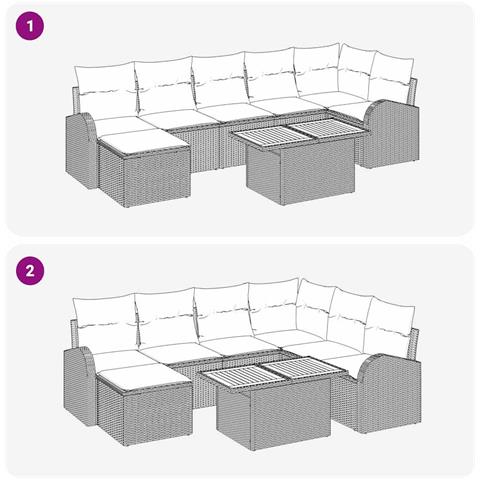 1

2