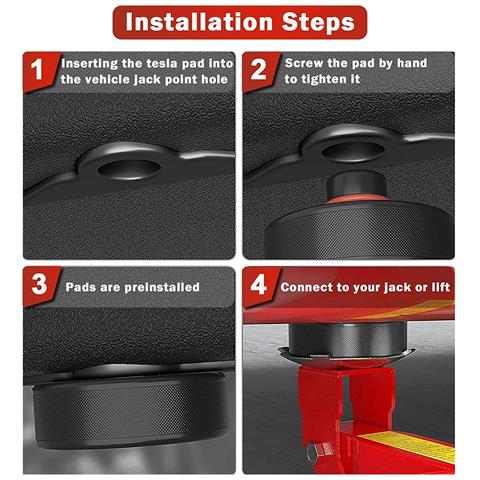 Installation Steps

1 Inserting the tesla pad into the vehicle jack point hole

2 Screw the pad by hand to tighten it

3 Pads are preinstalled

4 Connect to your jack or lift