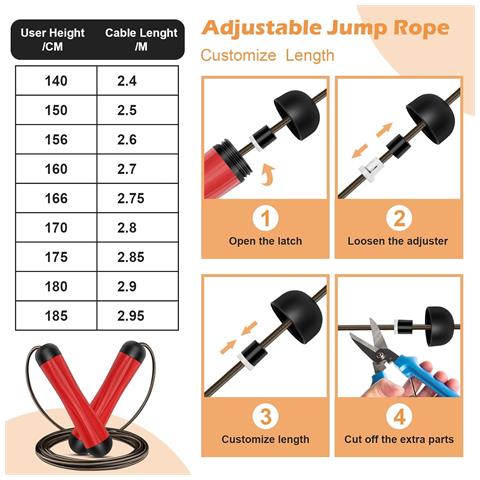 | User Height /CM | Cable Lenght /M |
|---|---|
| 140 | 2.4 |
| 150 | 2.5 |
| 156 | 2.6 |
| 160 | 2.7 |
| 166 | 2.75 |
| 170 | 2.8 |
| 175 | 2.85 |
| 180 | 2.9 |
| 185 | 2.95 |

Adjustable Jump Rope

Customize Length

1
Open the latch

2
Loosen the adjuster

3
Customize length

4
Cut off the extra parts