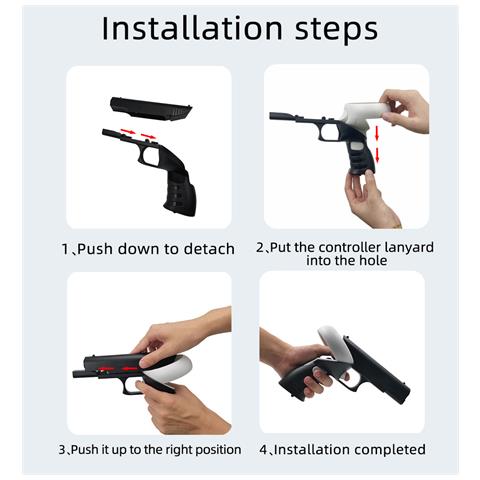 Installation steps

1、Push down to detach

2、Put the controller lanyard into the hole

3、Push it up to the right position

4、Installation completed