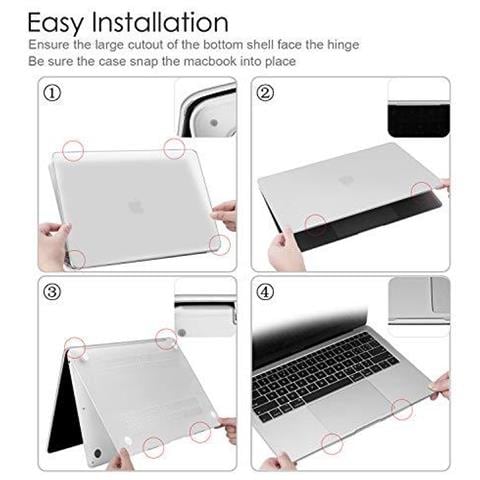 Easy Installation
Ensure the large cutout of the bottom shell face the hinge
Be sure the case snap the macbook into place

①

②

③

④