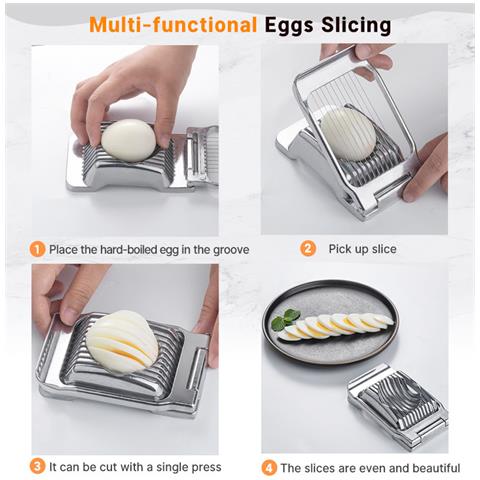 Multi-functional Eggs Slicing

1 Place the hard-boiled egg in the groove

2 Pick up slice

3 It can be cut with a single press

4 The slices are even and beautiful