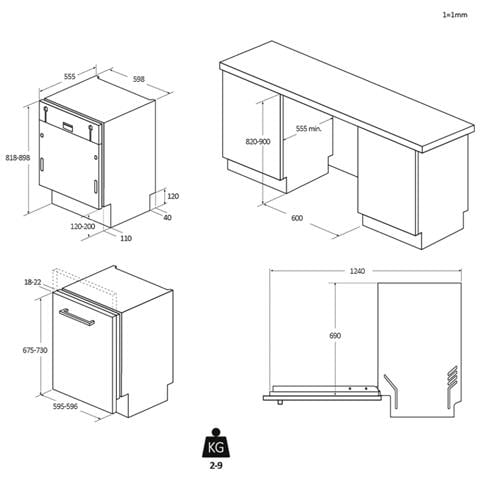 1=1mm

555
598
818-898
120
40
120-200
110

820-900
555 min.
600

18-22
675-730
595-596

1240
690

KG
2-9