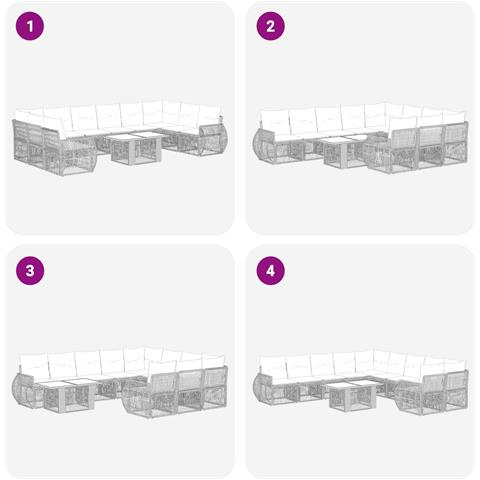 1

2

3

4