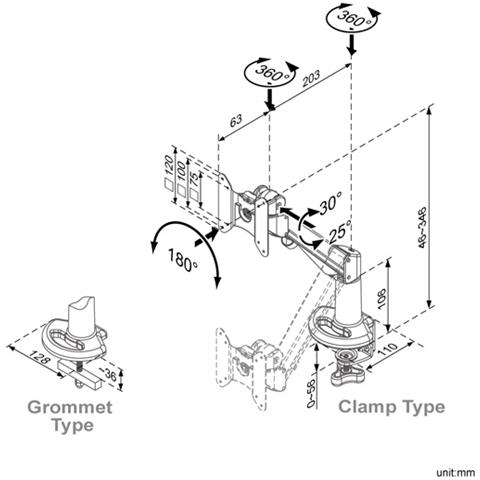 360°
360°
203
63
120
100
75
30°
25°
180°
46~346
108
110
0~56
128
~36
Grommet Type
Clamp Type
unit:mm