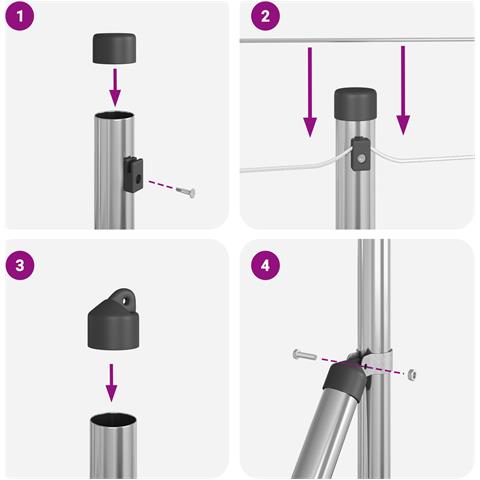 1

2

3

4