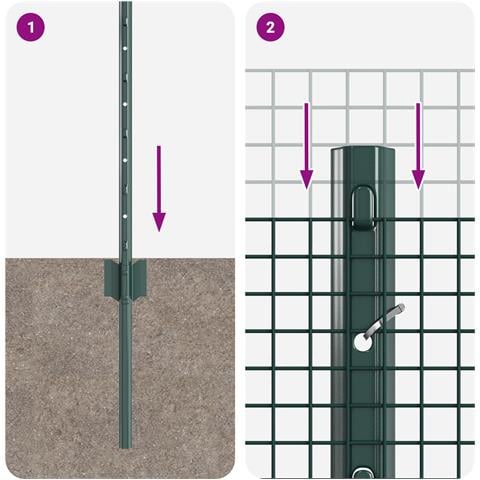 1

2